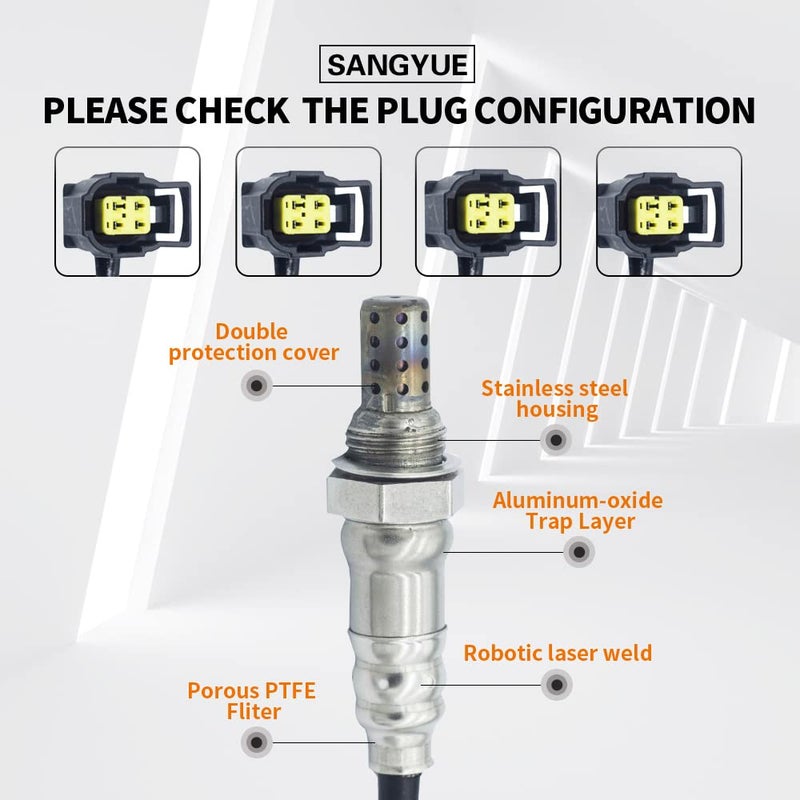 SANGYUE

PLEASE CHECK THE PLUG CONFIGURATION

Double protection cover

Stainless steel housing

Aluminum-oxide Trap Layer

Robotic laser weld

Porous PTFE Fliter